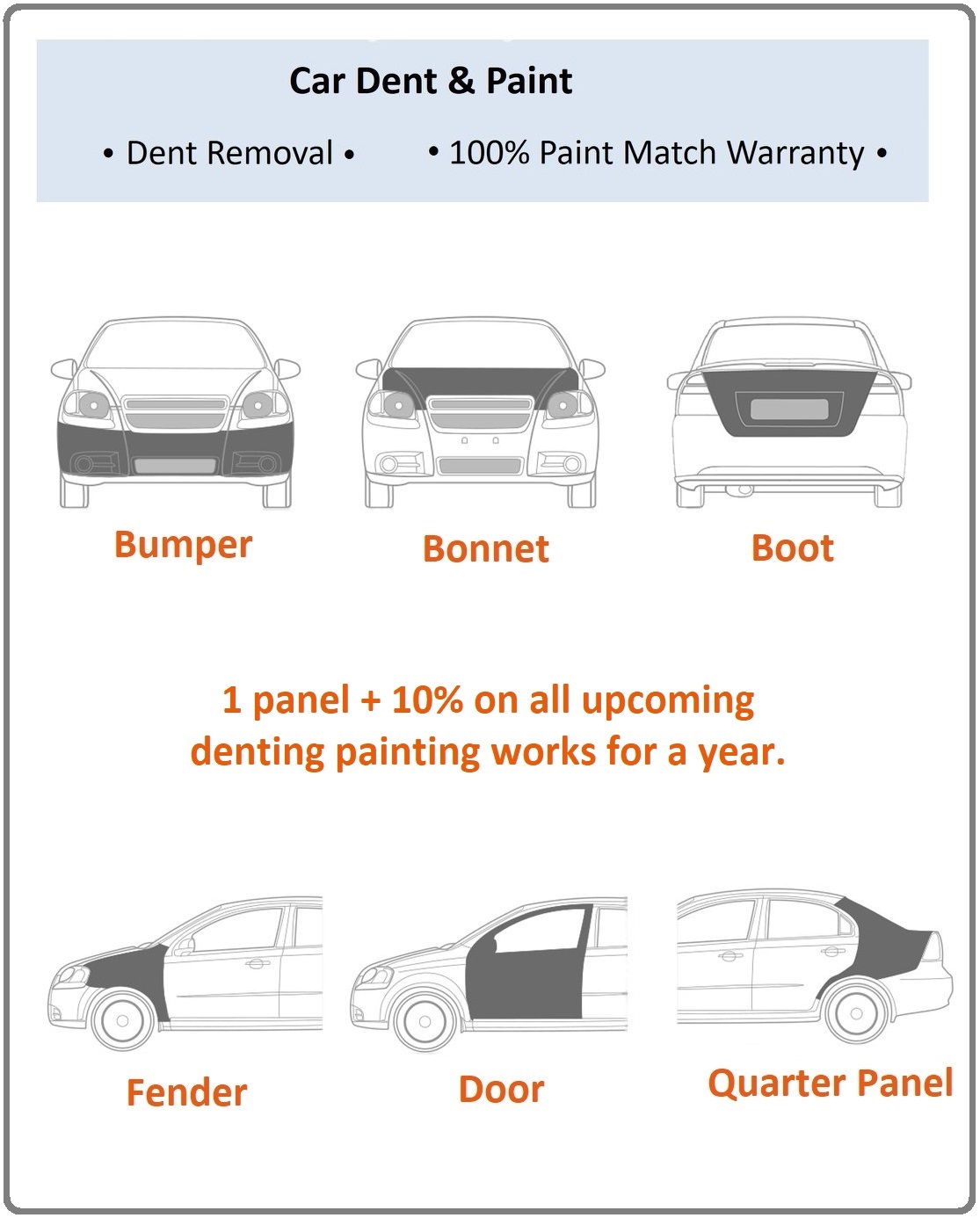 Car Dent & Paint

• Dent Removal • • 100% Paint Match Warranty •

Bumper

Bonnet

Boot

1 panel + 10% on all upcoming denting painting works for a year.

Fender

Door

Quarter Panel