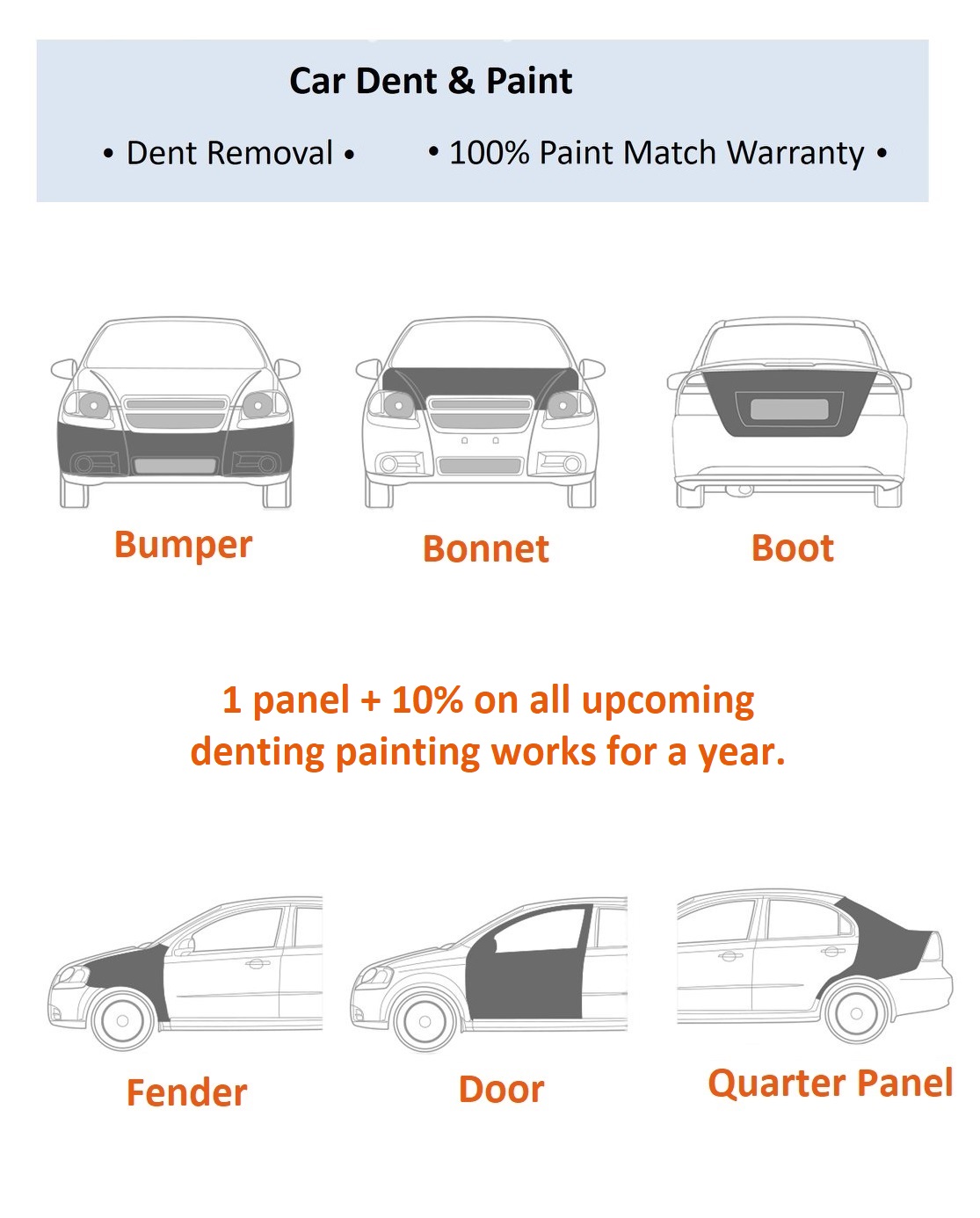 Car Dent & Paint

• Dent Removal • • 100% Paint Match Warranty •

Bumper

Bonnet

Boot

1 panel + 10% on all upcoming denting painting works for a year.

Fender

Door

Quarter Panel